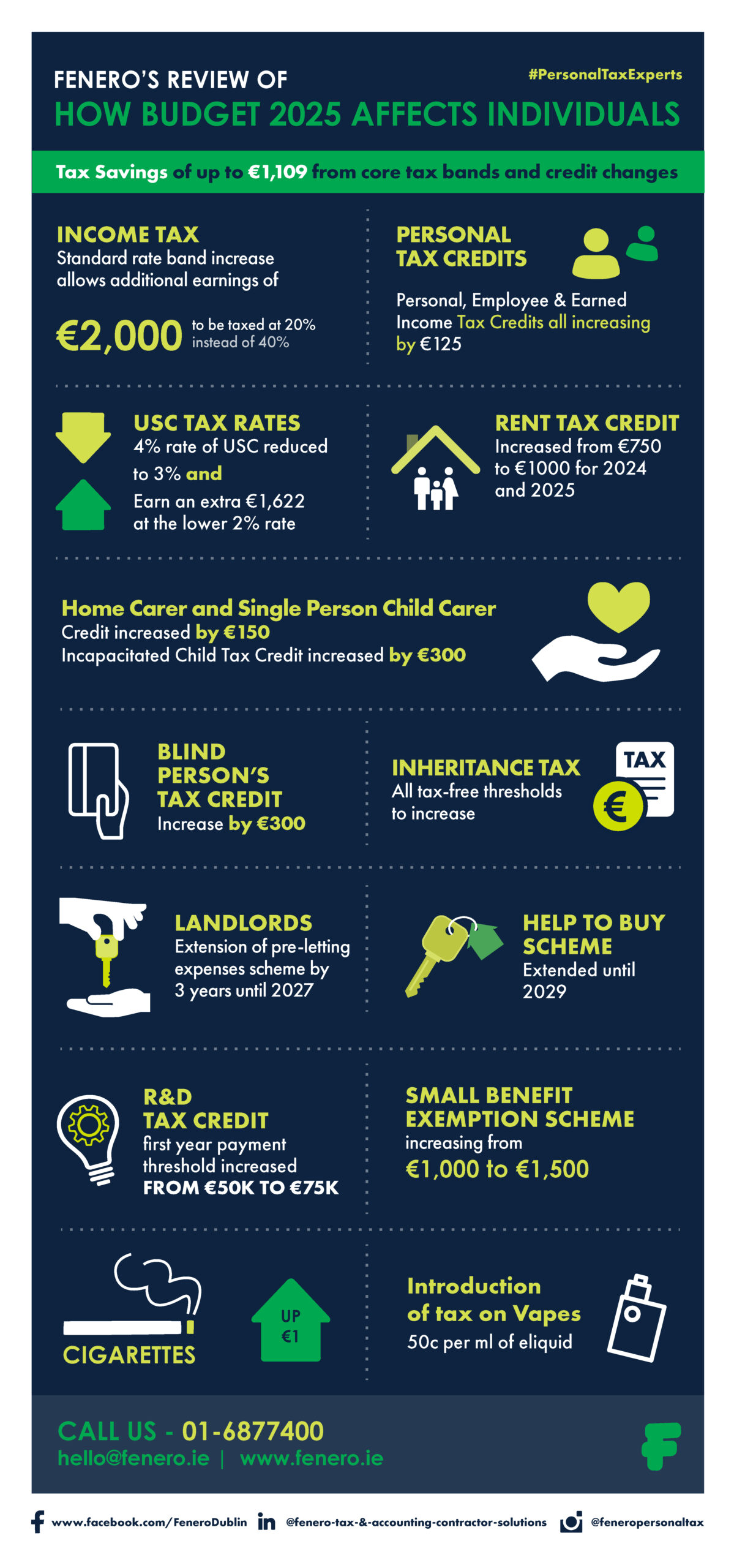 FENERO'S REVIEW OF
#PersonalTaxExperts
HOW BUDGET 2025 AFFECTS INDIVIDUALS

Tax Savings of up to €1,109 from core tax bands and credit changes

INCOME TAX
Standard rate band increase allows additional earnings of
€2,000 to be taxed at 20% instead of 40%

PERSONAL TAX CREDITS
Personal, Employee & Earned Income Tax Credits all increasing by €125

USC TAX RATES
4% rate of USC reduced to 3% and
Earn an extra €1,622 at the lower 2% rate

RENT TAX CREDIT
Increased from €750 to €1000 for 2024 and 2025

Home Carer and Single Person Child Carer
Credit increased by €150
Incapacitated Child Tax Credit increased by €300

BLIND PERSON'S TAX CREDIT
Increase by €300

INHERITANCE TAX
All tax-free thresholds to increase

TAX
€

LANDLORDS
Extension of pre-letting expenses scheme by 3 years until 2027

HELP TO BUY SCHEME
Extended until 2029

R&D TAX CREDIT
first year payment threshold increased
FROM €50K TO €75K

SMALL BENEFIT EXEMPTION SCHEME
increasing from
€1,000 to €1,500

CIGARETTES
UP €1

Introduction of tax on Vapes
50c per ml of eliquid

CALL US - 01-6877400
hello@fenero.ie | www.fenero.ie

www.facebook.com/FeneroDublin @fenero-tax-&-accounting-contractor-solutions @feneropersonaltax